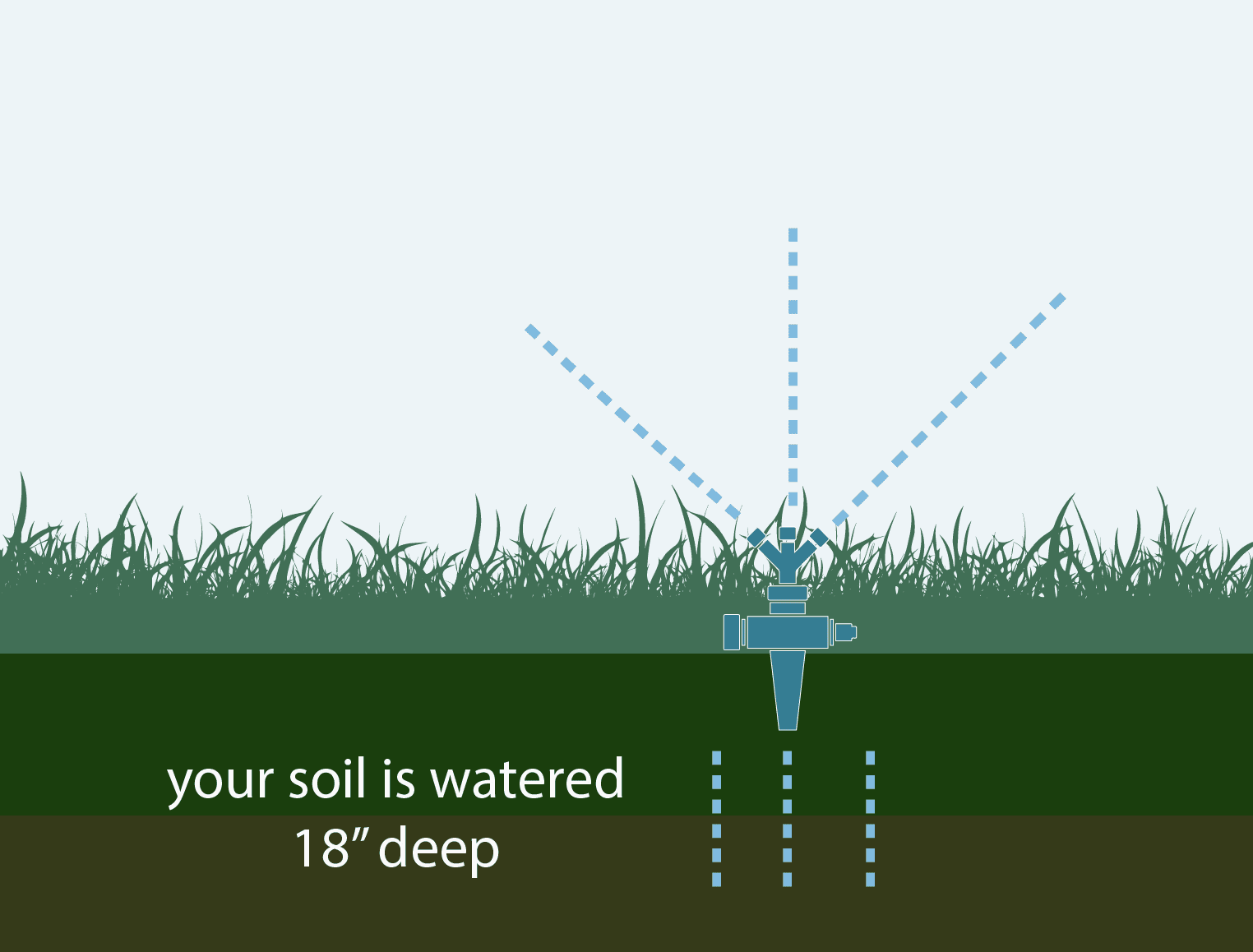 your soil is watered 18” deep