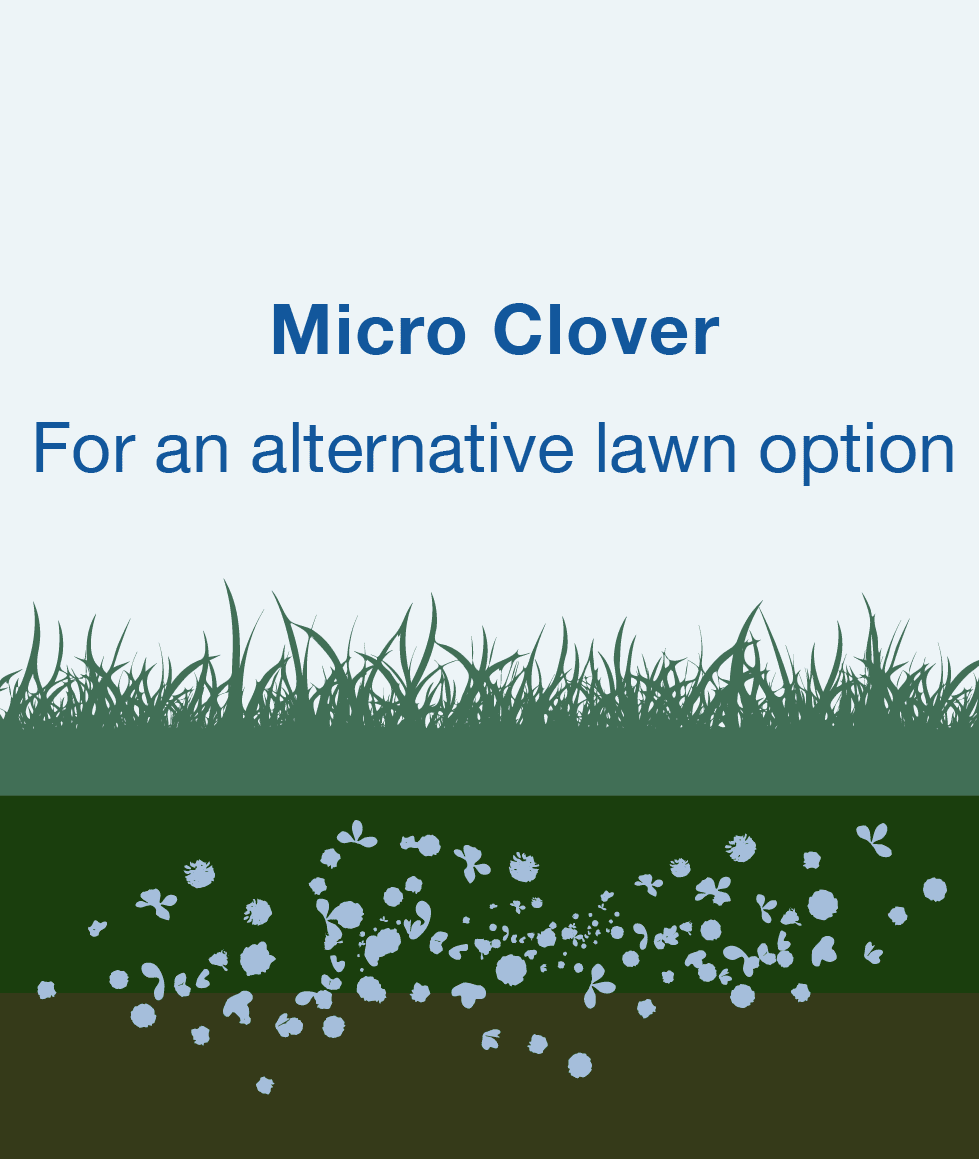 Micro Clover

For an alternative lawn option